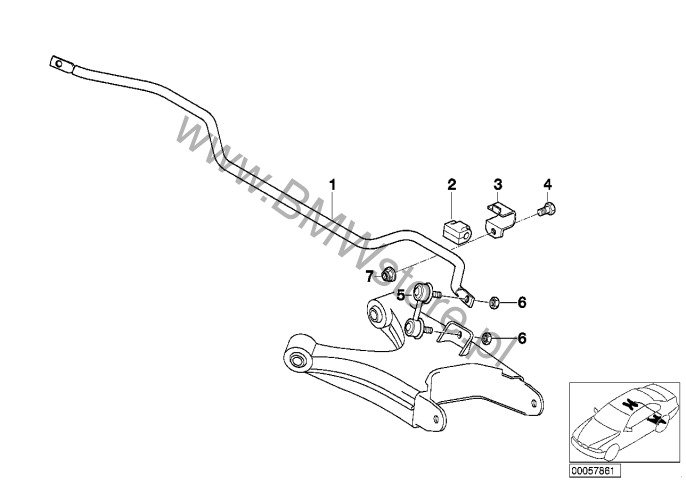 www.BMWstore.pl

1
2
3
4
7
5
6
6

00057861