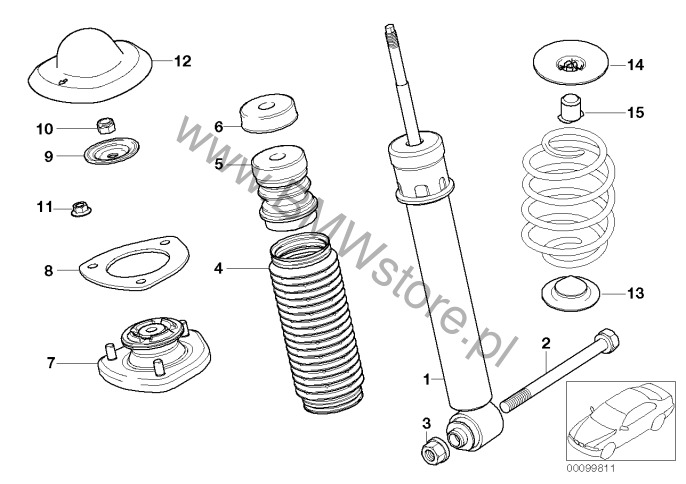 12
10
9
11
8
7
6
5
4
www.BMWstore.pl
14
15
13
2
1
3
00099811