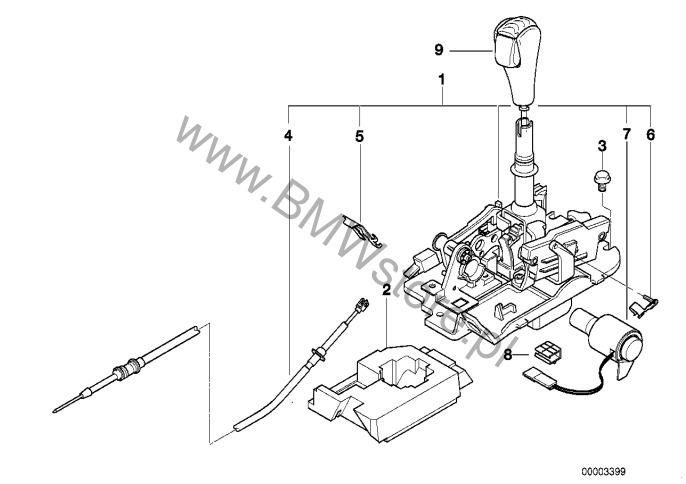 9
1
4
5
3
7
6
2
8
www.BMWstore.pl
00003399