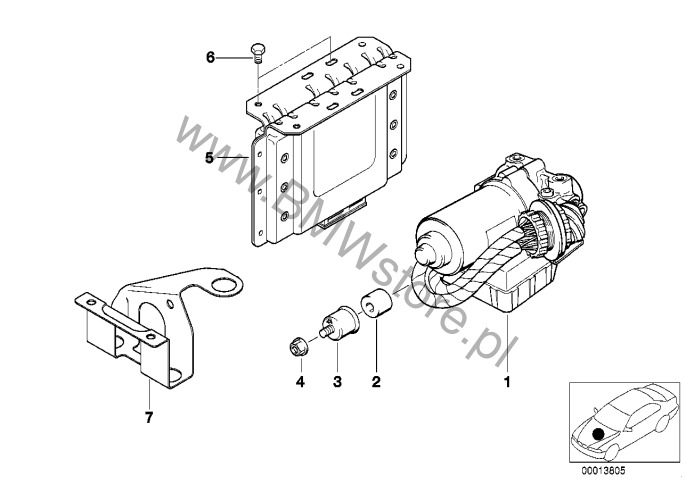 6
5
www.BMWstore.pl
7
4
3
2
1
00013805