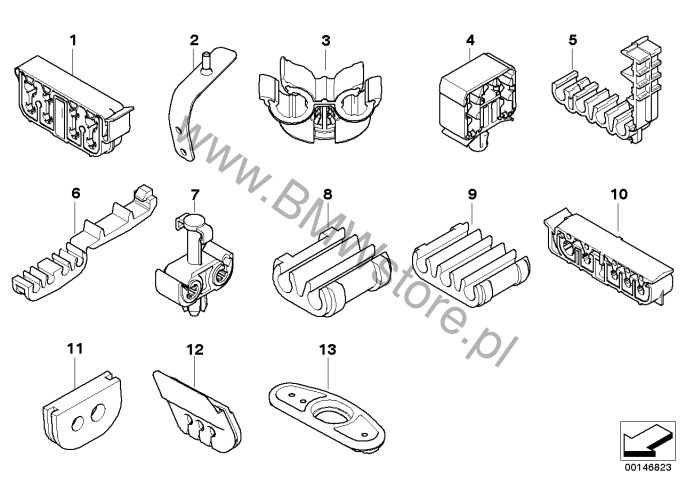 1
2
3
4
5
6
7
8
9
10
11
12
13

www.BMWstore.pl

00146823