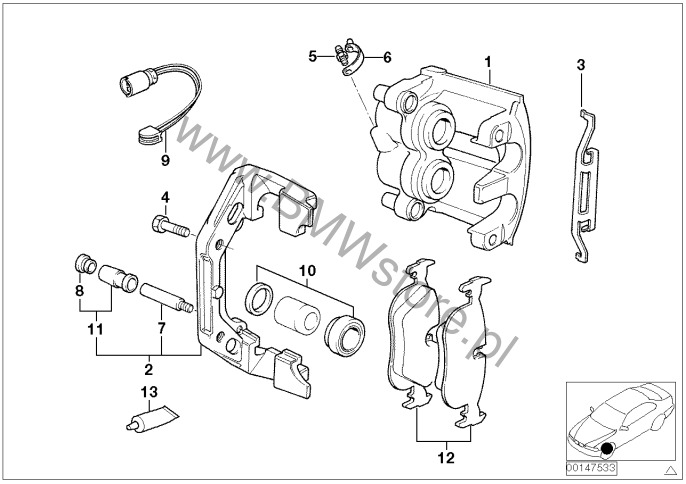 5
6
1
3
9
4
10
8
11
7
2
13
12
www.BMWstore.pl
00147533