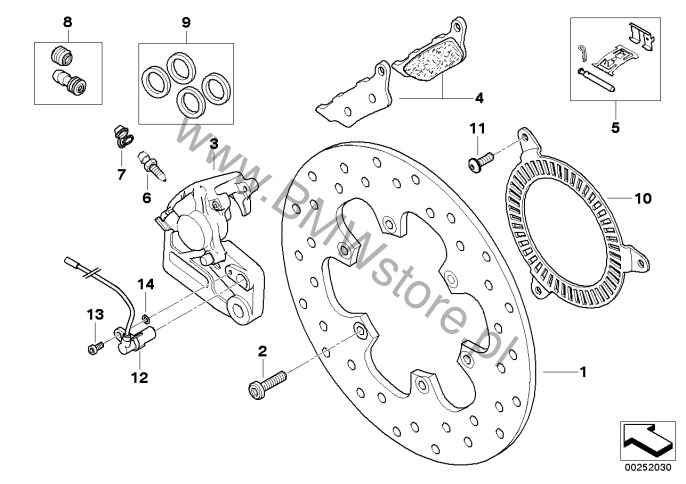 8
9
4
5
11
3
7
6
10
14
13
12
2
1
www.BMWstore.pl
00252030