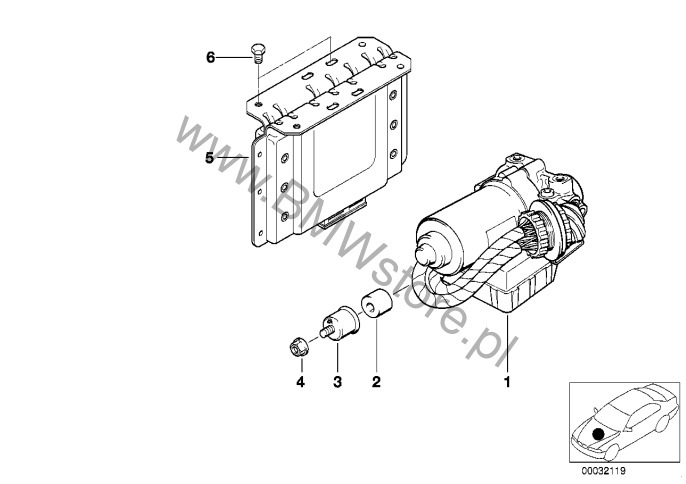 6

5

www.BMWstore.pl

4 3 2 1

00032119