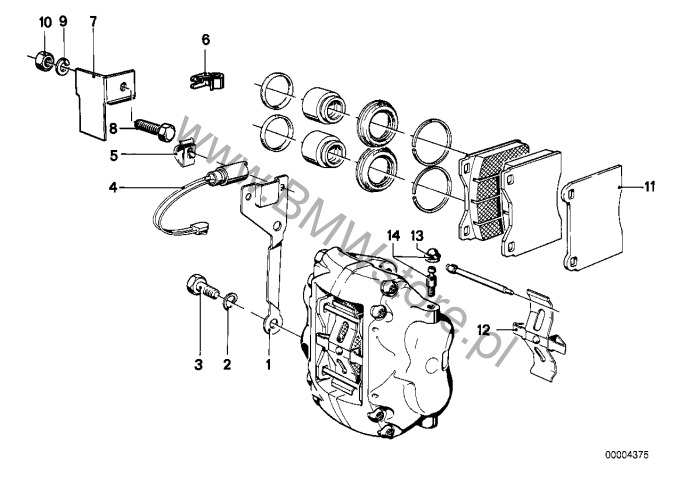 10
9
7
6
8
5
4
11
14
13
12
3
2
1
www.BMWstore.pl
00004375