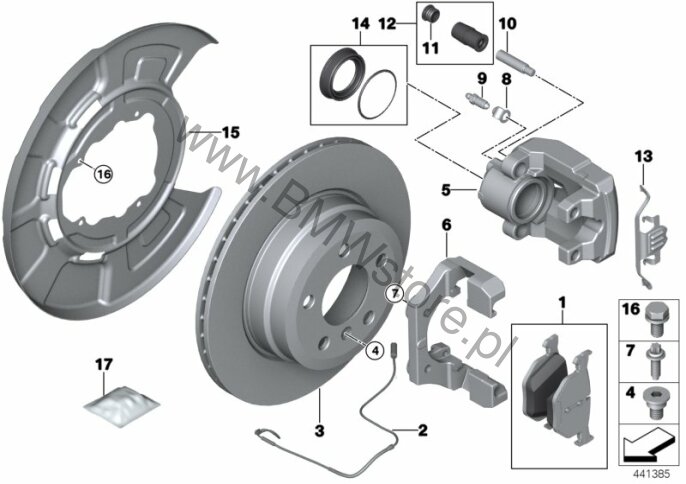 14
12
11
10
9
8
15
16
13
5
6
7
1
16
7
4
4
17
3
2
www.BMWstore.pl
441385