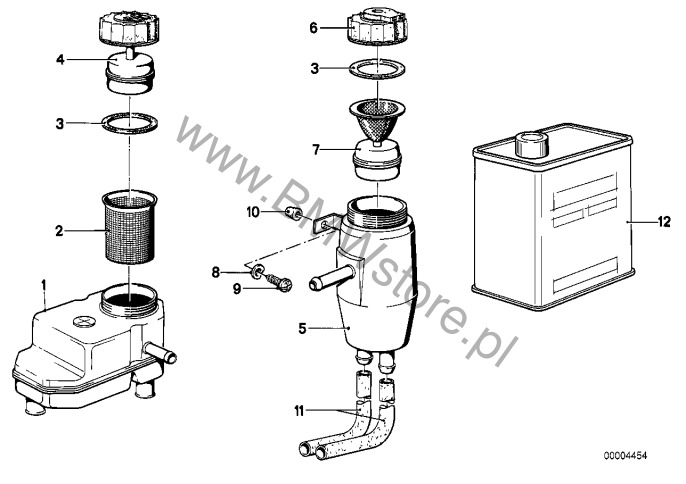 4
3
2
1
6
3
7
10
8
9
5
11
12
www.BMWstore.pl
00004454