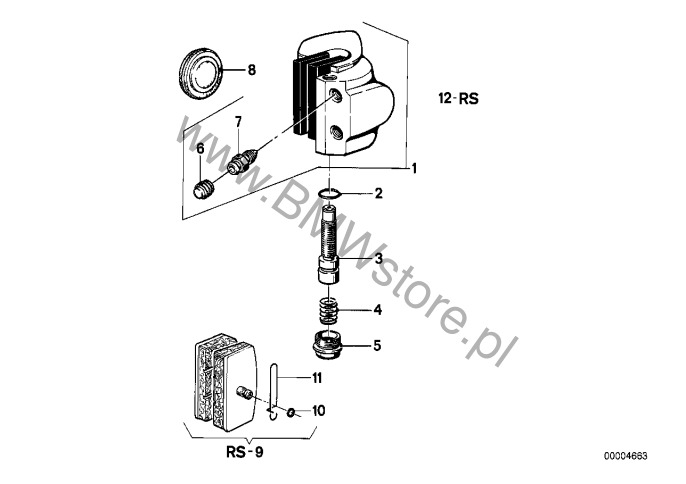 8

12-RS

7

6

1

2

3

4

5

11

10

RS-9

www.BMWstore.pl

00004663