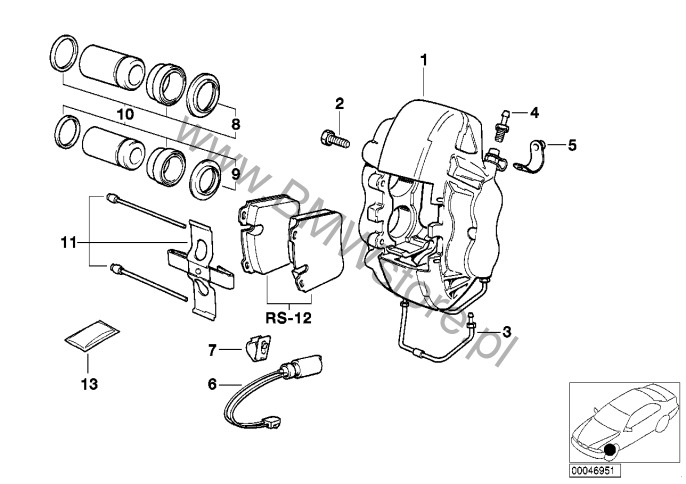 1
2
4
5
10
8
9
11
RS-12
3
7
6
13
www.BMWstore.pl
00046951