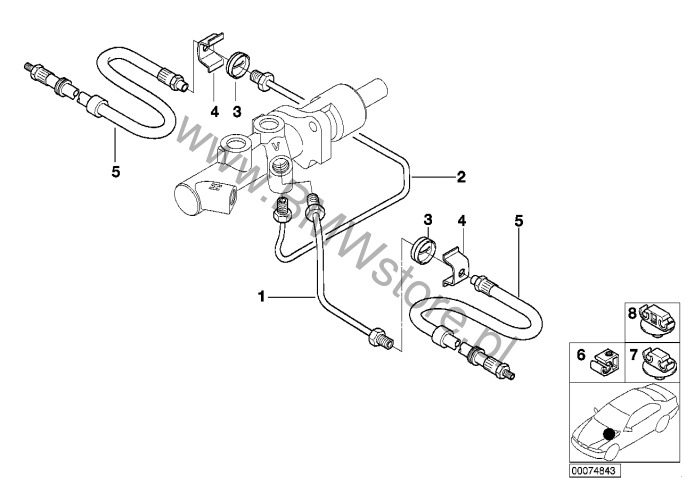 4
3
5
2
3
4
5
1
8
6
7
00074843
www.BMWstore.pl