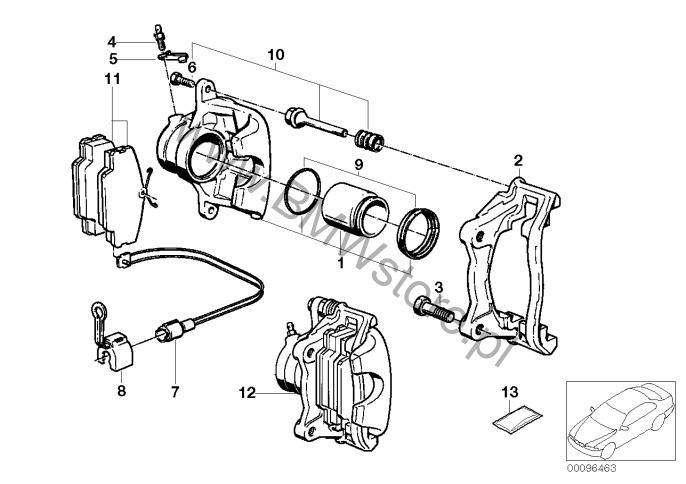 4
5
6
10
11
9
2
1
3
8
7
12
13
www.BMWstore.pl
00096463