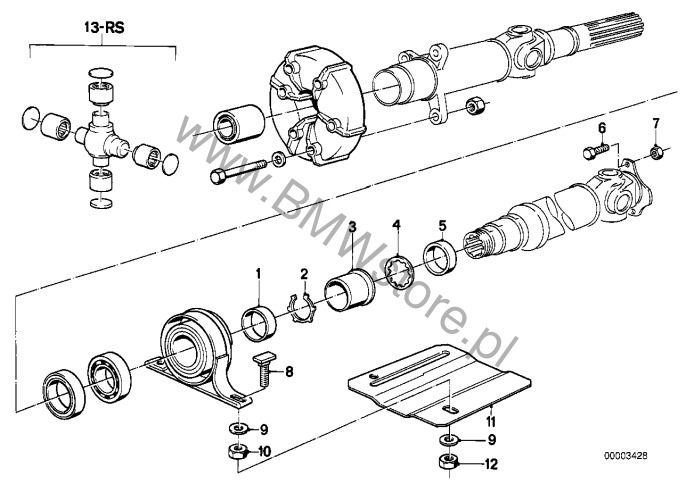 13-RS

www.BMWstore.pl

6
7
3
4
5
1
2
8
9
10
11
9
12

00003428