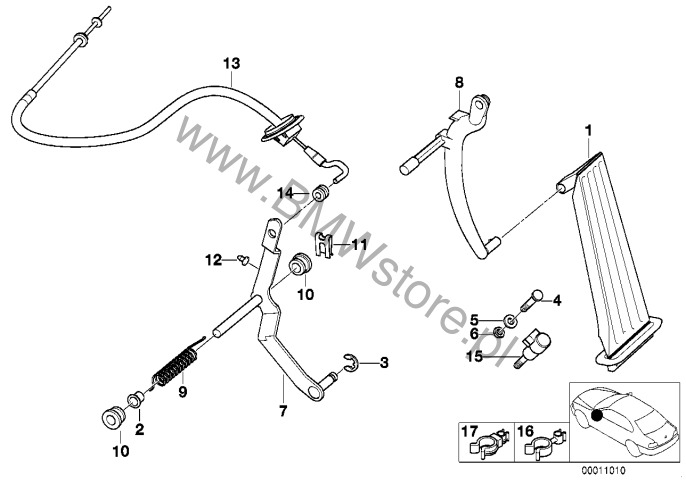 13
8
1
14
11
12
10
4
5
6
15
3
9
7
2
10
17
16
00011010
www.BMWstore.pl