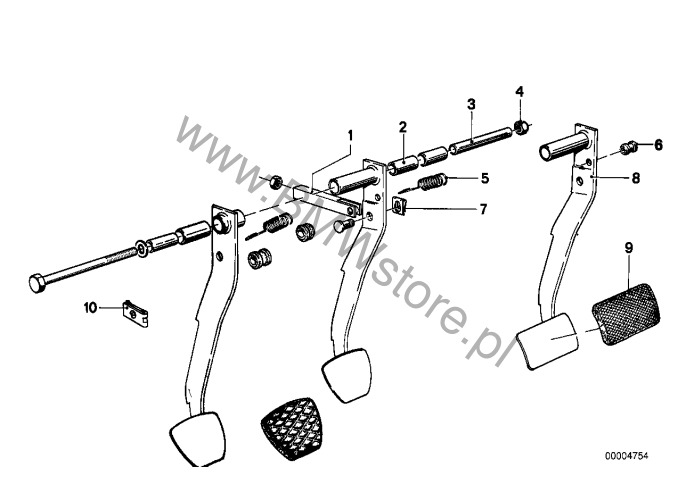 www.BMWstore.pl

1
2
3
4
5
6
7
8
9
10

00004754