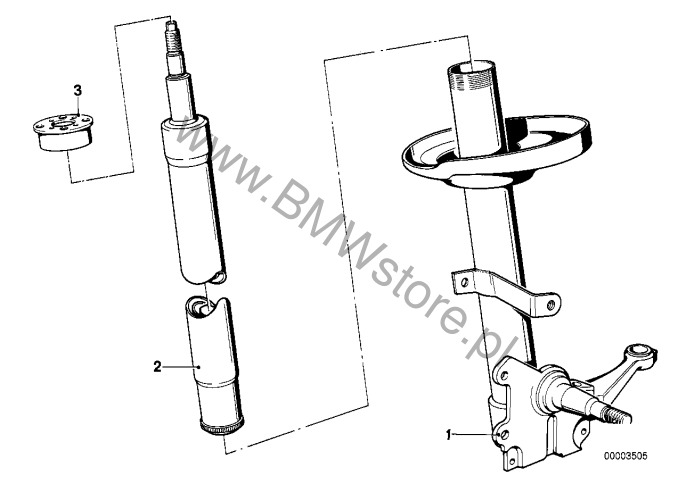 3

www.BMWstore.pl

2

1

00003505