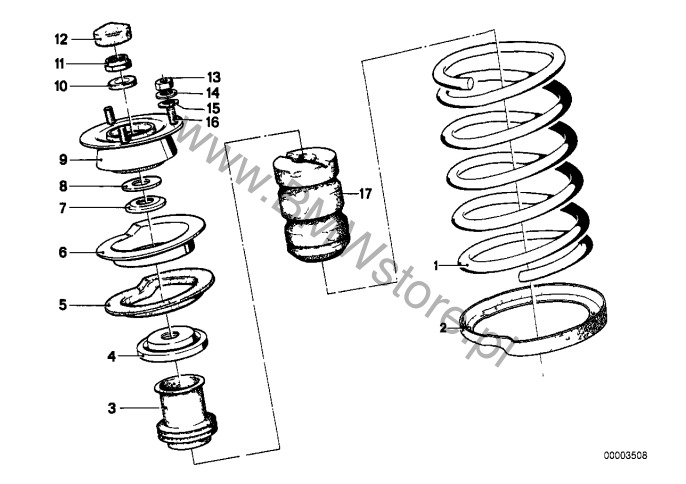 12
11
10
13
14
15
16
9
8
7
6
5
4
3
17
1
2
www.BMWstore.pl
00003508