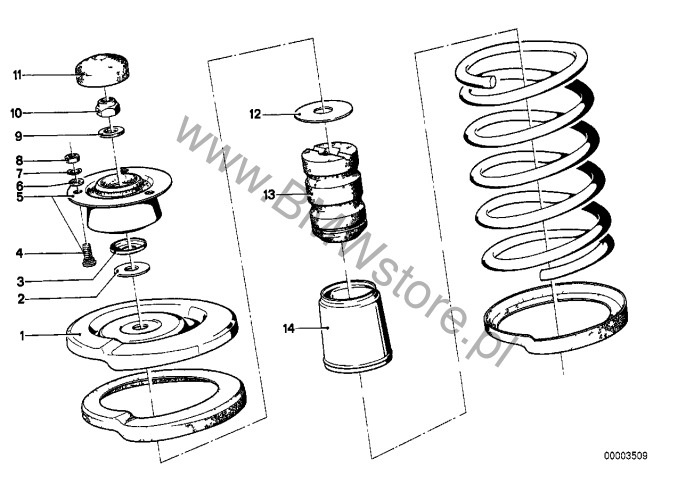 11
10
9
8
7
6
5
4
3
2
1
12
13
14
www.BMWstore.pl
00003509