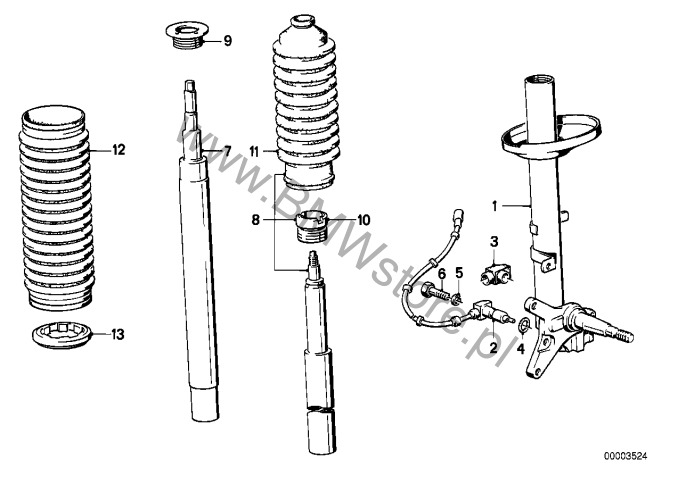 9
12
7
11
8
10
1
3
6
5
2
4
13
www.BMWstore.pl
00003524