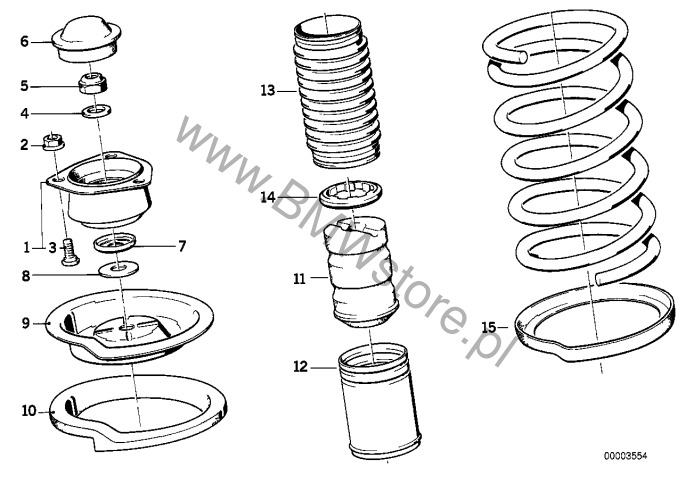 6
5
4
2
1
3
7
8
9
10
13
14
11
12
15
www.BMWstore.pl
00003554