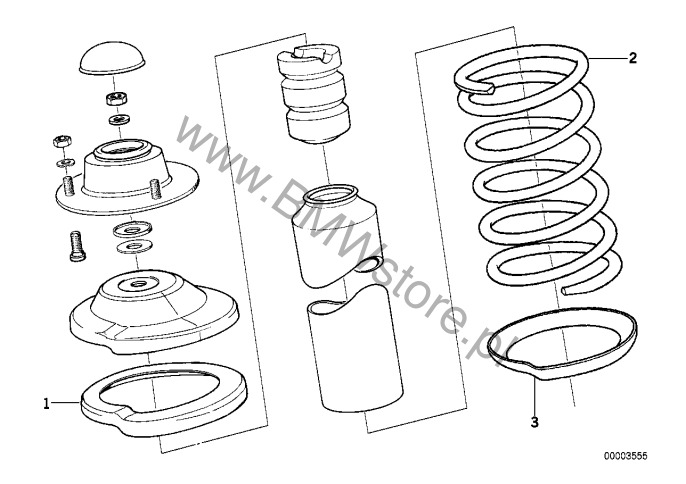 www.BMWstore.pl

2

1

3

00003555