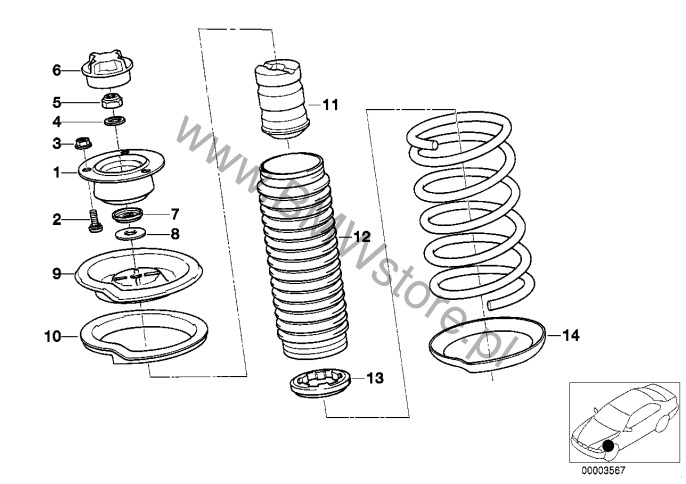 6
5
4
3
1
2
7
8
9
10
11
12
13
14
www.BMWstore.pl
00003567