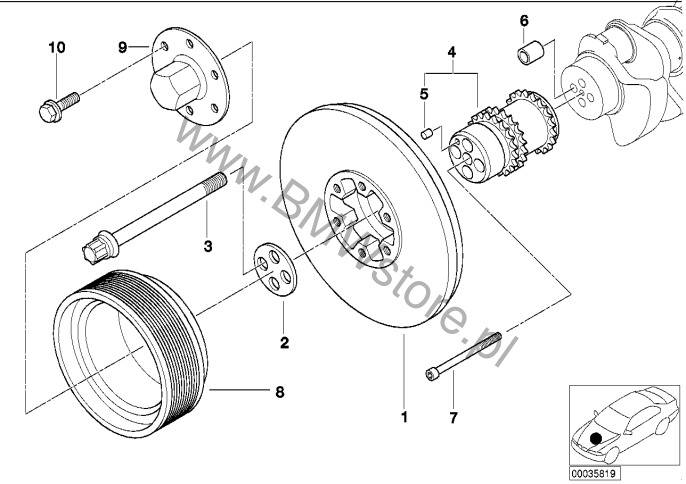 10
9
6
4
5
3
2
8
1
7
www.BMWstore.pl
00035819