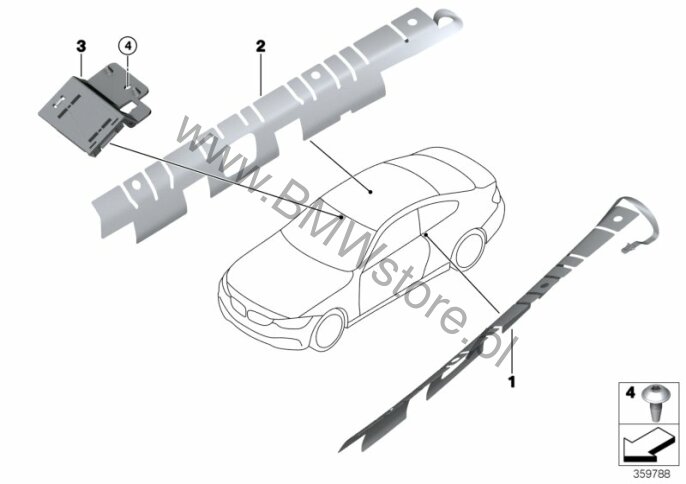 3
4
2
www.BMWstore.pl
1
4
359788