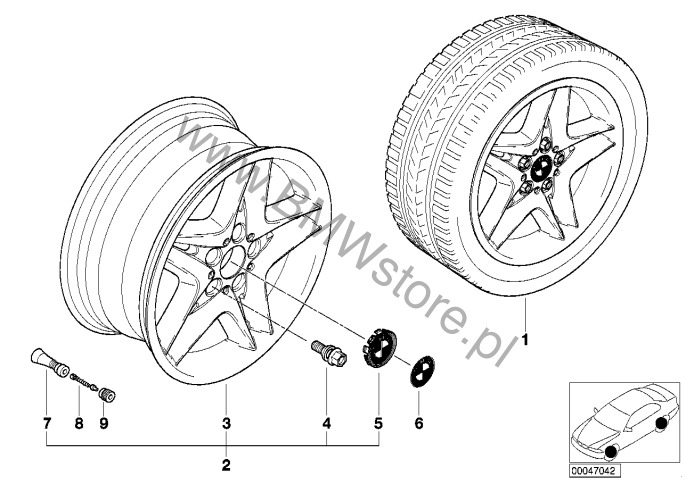 www.BMWstore.pl

1

7 8 9 3 4 5 6

2

00047042