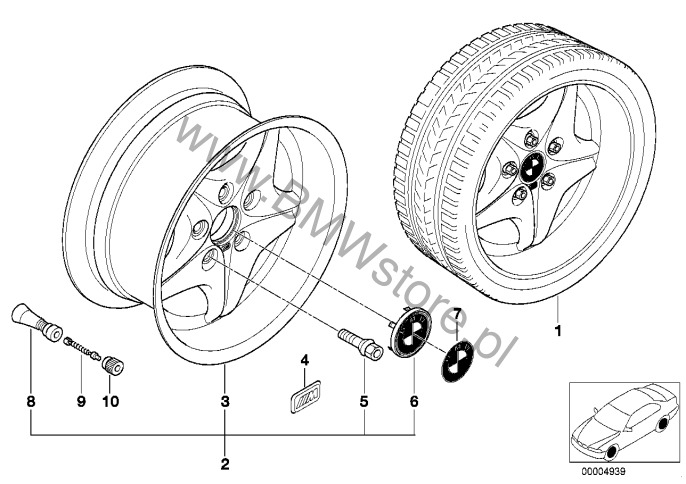 www.BMWstore.pl

1

7

4

8

9

10

3

5

6

2

00004939