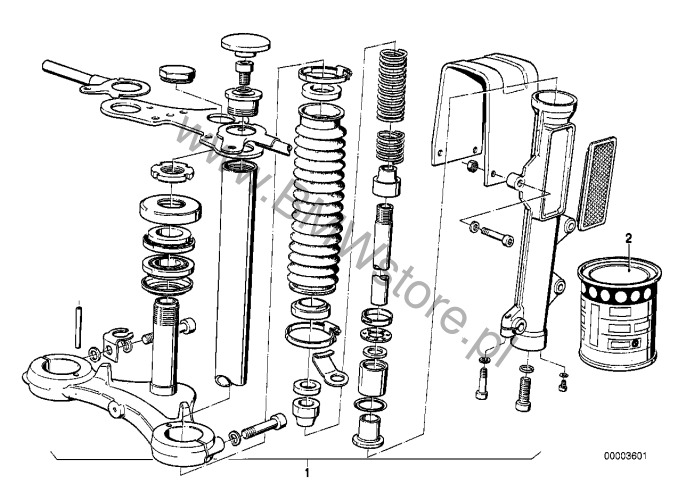 www.BMWstore.pl

2

1

00003601