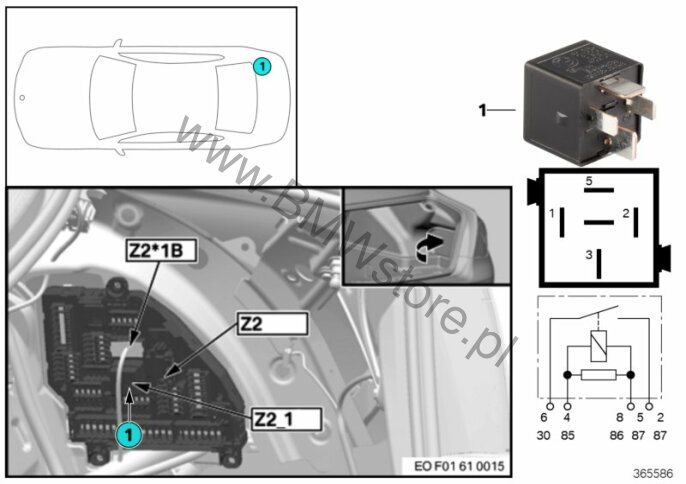 1

www.BMWstore.pl

Z2*1B

Z2

Z2_1

1

EO F01 61 0015

1

5

1

2

3

6 4 8 5 2

30 85 86 87 87

365586