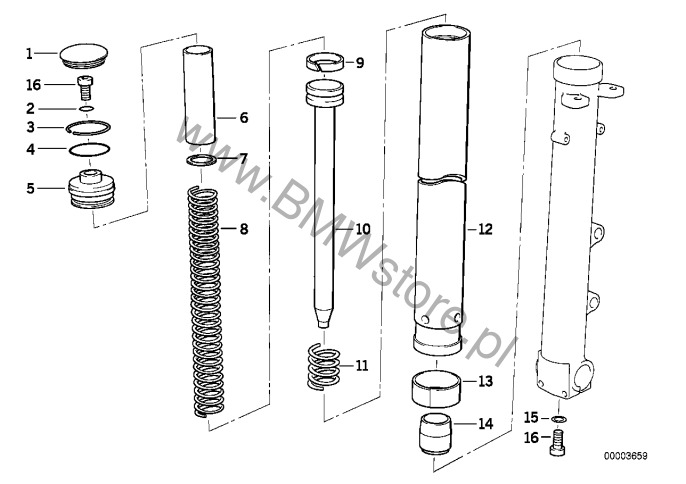 1
16
2
3
4
5
6
7
8
9
10
11
12
13
14
15
16
www.BMWstore.pl
00003659