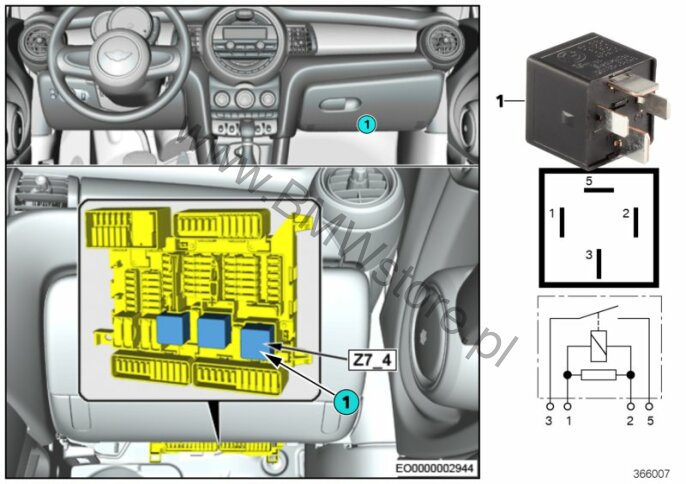 1

www.BMWstore.pl

Z7_4

1

EO0000002944

1

5

1

2

3

3 1 2 5

366007