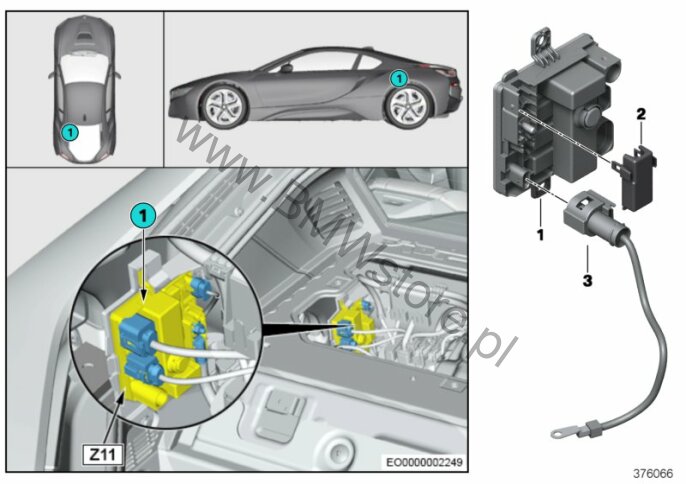 1

1

www.BMWstore.pl

1

Z11

EO0000002249

2

1

3

376066