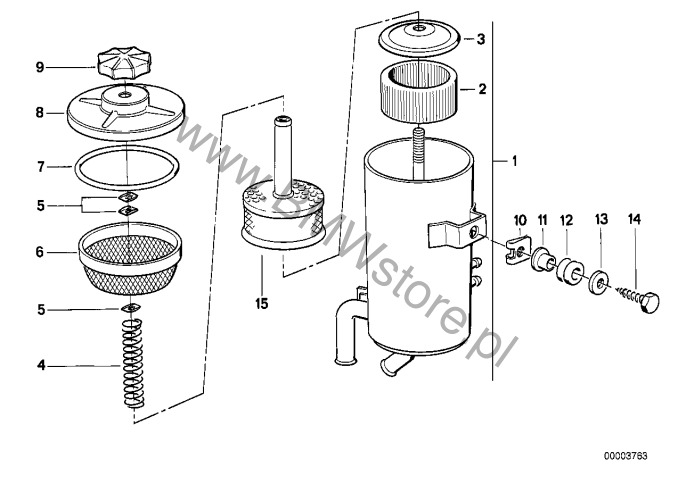 9
8
7
5
6
5
4
15
3
2
1
10
11
12
13
14
www.BMWstore.pl
00003763