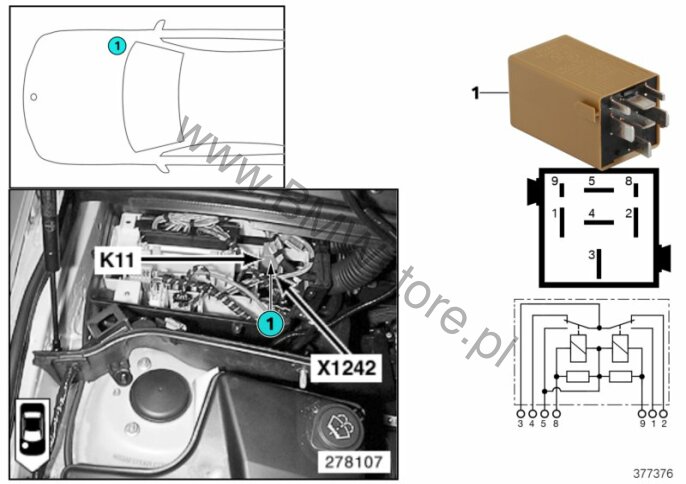 1

www.BMWstore.pl

K11

1

X1242

278107

1

9 5 8

1 4 2

3

3 4 5 8 9 1 2

377376