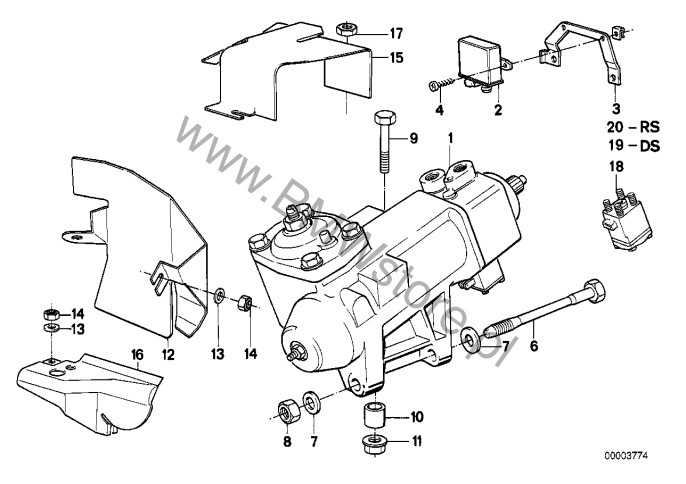 17
15
4
2
3
20 – RS
19 – DS
18
9
1
www.BMWstore.pl
14
13
12
13
14
16
7
6
8
7
10
11
00003774