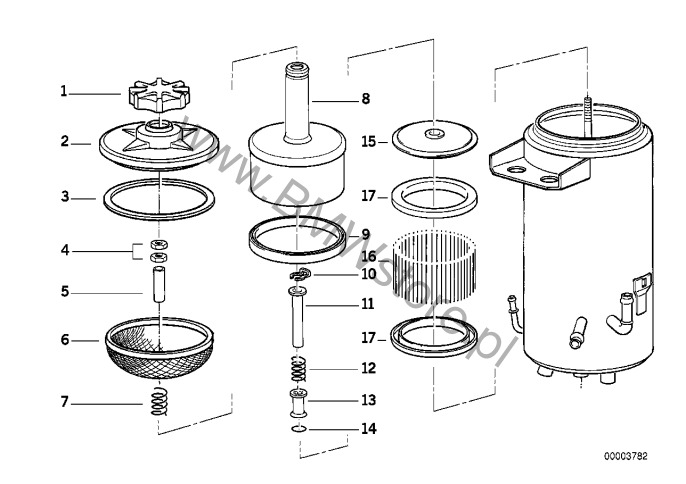 1
2
3
4
5
6
7
8
9
10
11
12
13
14
15
17
16
17
www.BMWstore.pl
00003782