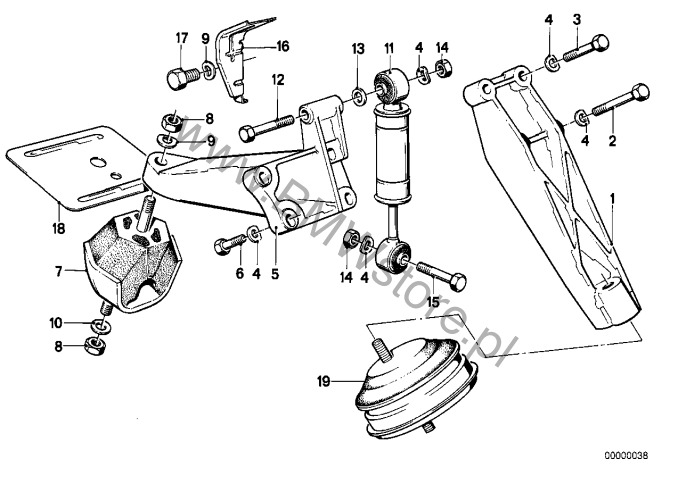 17
9
16
13
11
4
14
4
3
12
8
9
4
2
18
1
7
6
4
5
14
4
15
10
8
19
www.BMWstore.pl
00000038