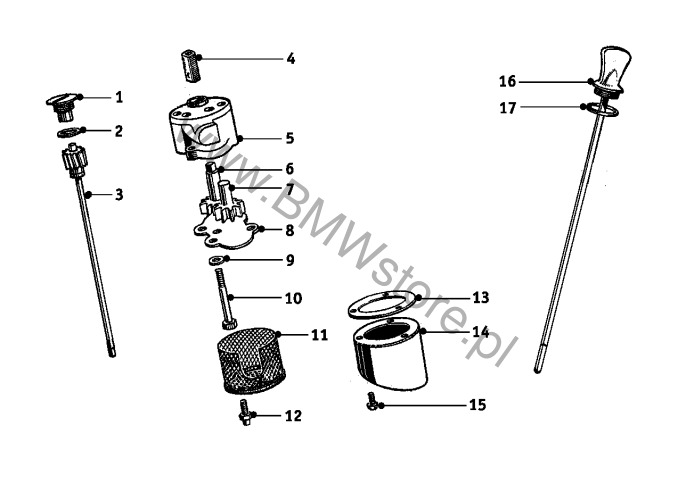 1
2
3
4
5
6
7
8
9
10
11
12
13
14
15
16
17
www.BMWstore.pl