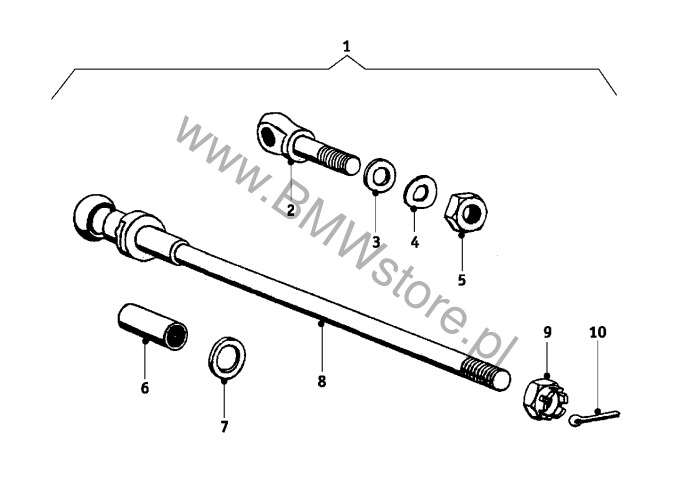 1

www.BMWstore.pl

2

3

4

5

6

7

8

9

10