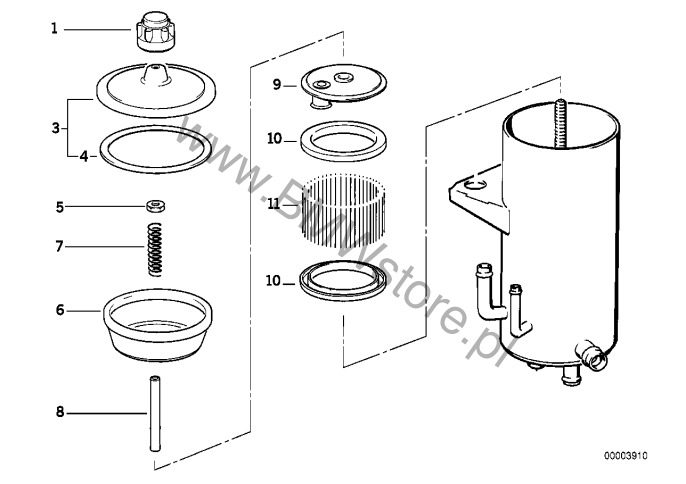 1
3
4
5
7
6
8
9
10
11
10
www.BMWstore.pl
00003910