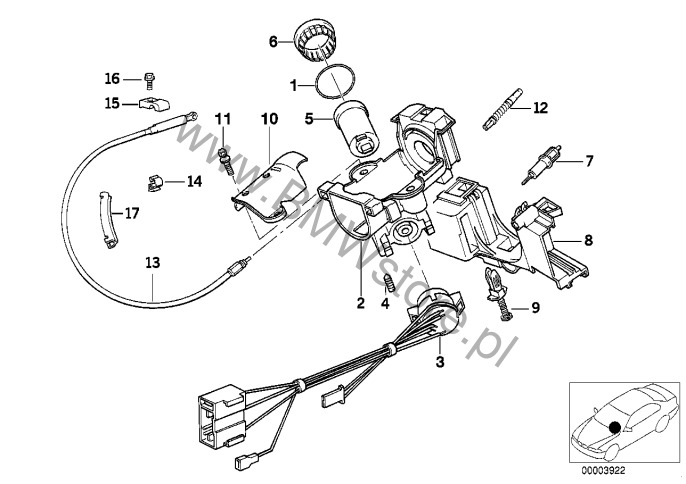 6
1
5
16
15
11
10
12
7
14
17
8
13
2
4
9
3
www.BMWstore.pl
00003922