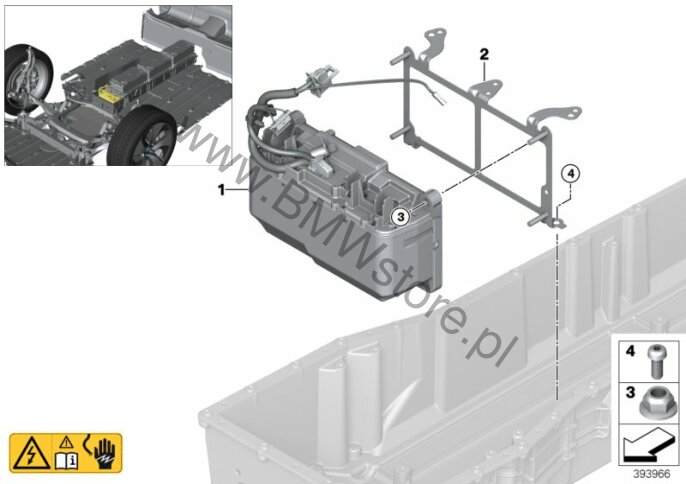 www.BMWstore.pl
2
1
3
4
4
3
393966