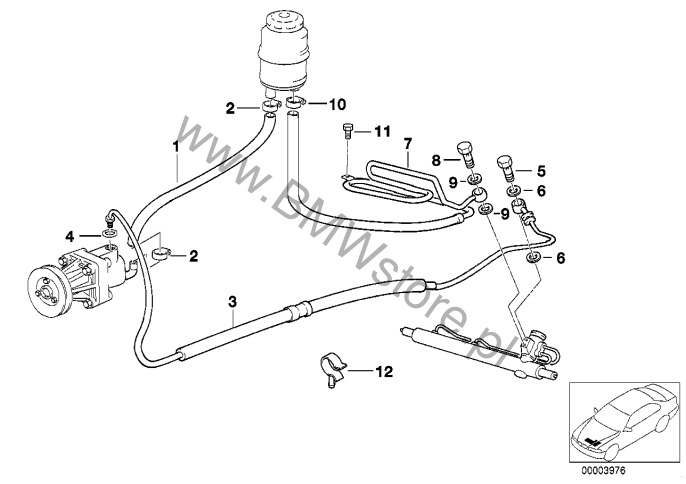 2
10
1
11
7
8
5
9
6
9
4
2
6
3
12
www.BMWstore.pl
00003976