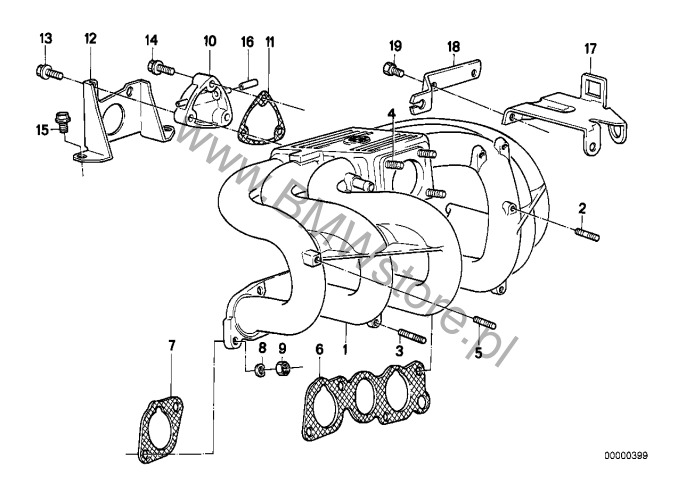 13
12
14
10
16
11
19
18
17
15
4
2
www.BMWstore.pl
7
8
9
6
1
3
5
00000399