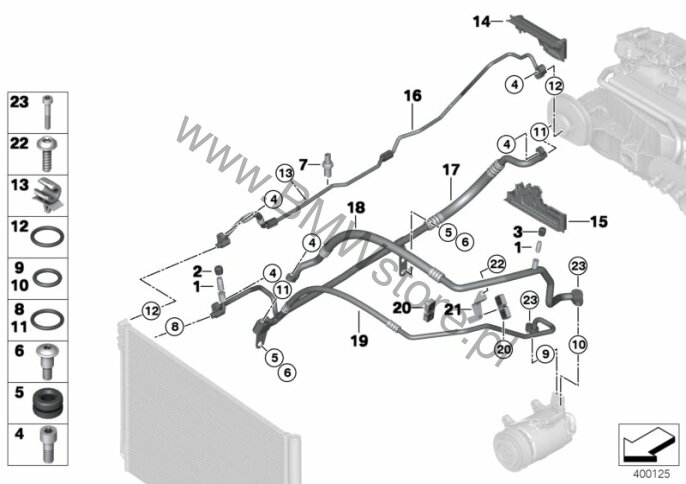 23
22
13
12
9
10
8
11
6
5
4

14
4
12
16
11
4
7
13
17
4
18
15
5
6
3
1
4
2
1
4
11
22
23
12
8
20
21
23
19
20
5
6
9
10

www.BMWstore.pl

400125