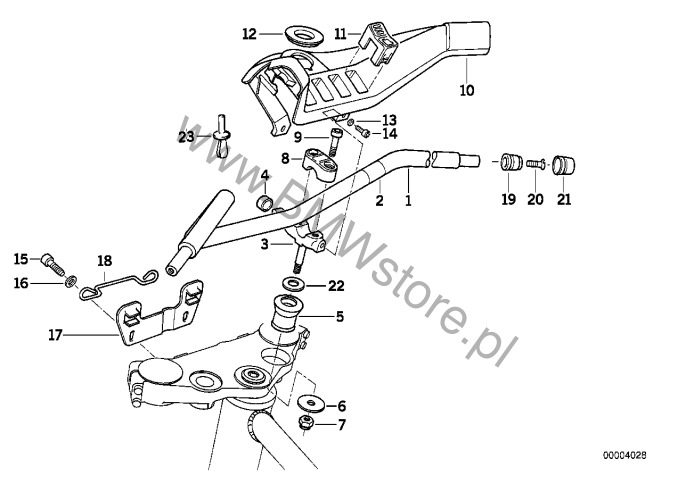 12
11
10
13
14
9
23
8
4
2
1
19
20
21
3
15
18
16
22
5
17
6
7
www.BMWstore.pl
00004028