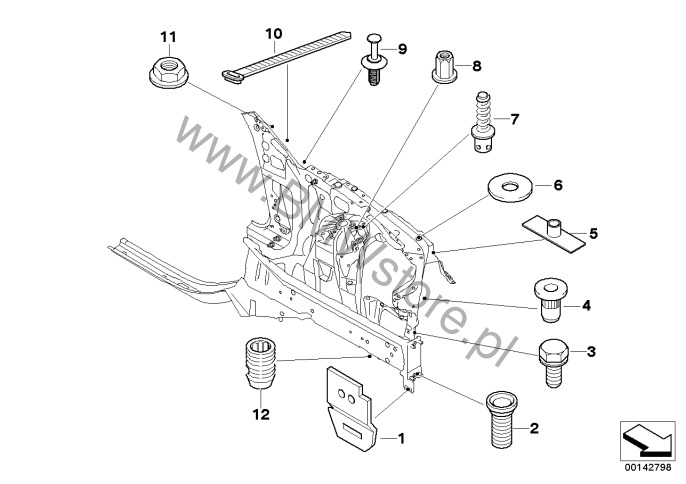 11
10
9
8
7
6
5
4
3
2
1
12
www.bmwstore.pl
00142798