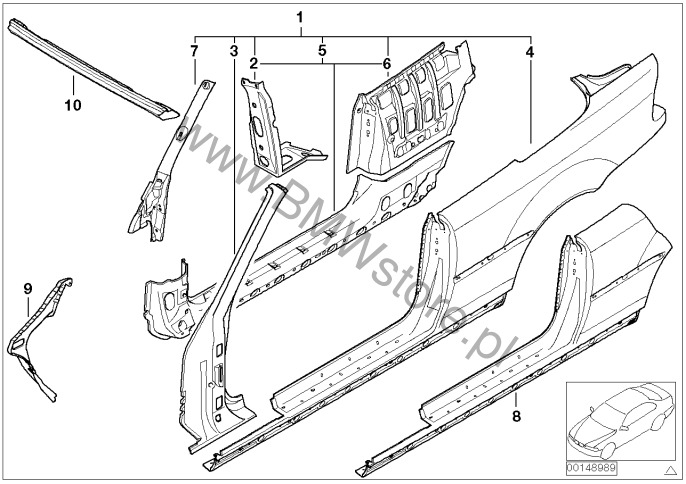 1
7
3
2
5
6
4
10
9
8
www.BMWstore.pl
00148989